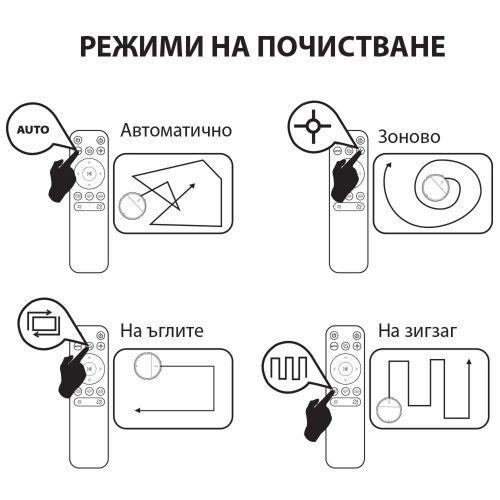 РЕЖИМИ НА ПОЧИСТВАНЕ

AUTO

Автоматично

Зоново

На ъглите

На зигзаг