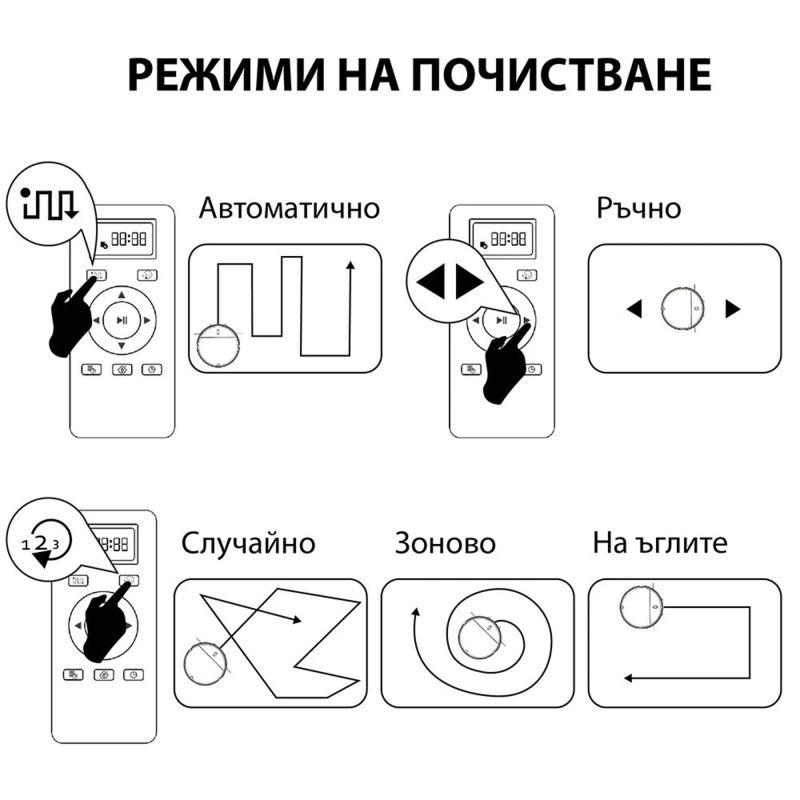 РЕЖИМИ НА ПОЧИСТВАНЕ

88:88

Автоматично

88:88

Ръчно

1 2 3

88:88

Случайно

Зоново

На ъглите