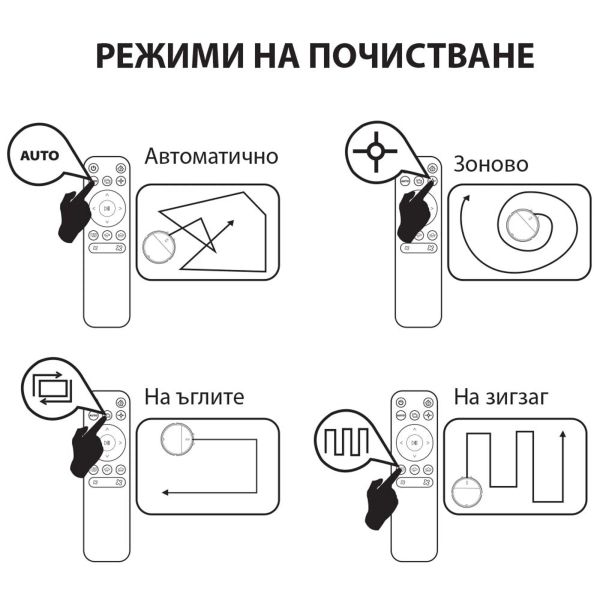 РЕЖИМИ НА ПОЧИСТВАНЕ

AUTO

Автоматично

Зоново

На ъглите

На зигзаг